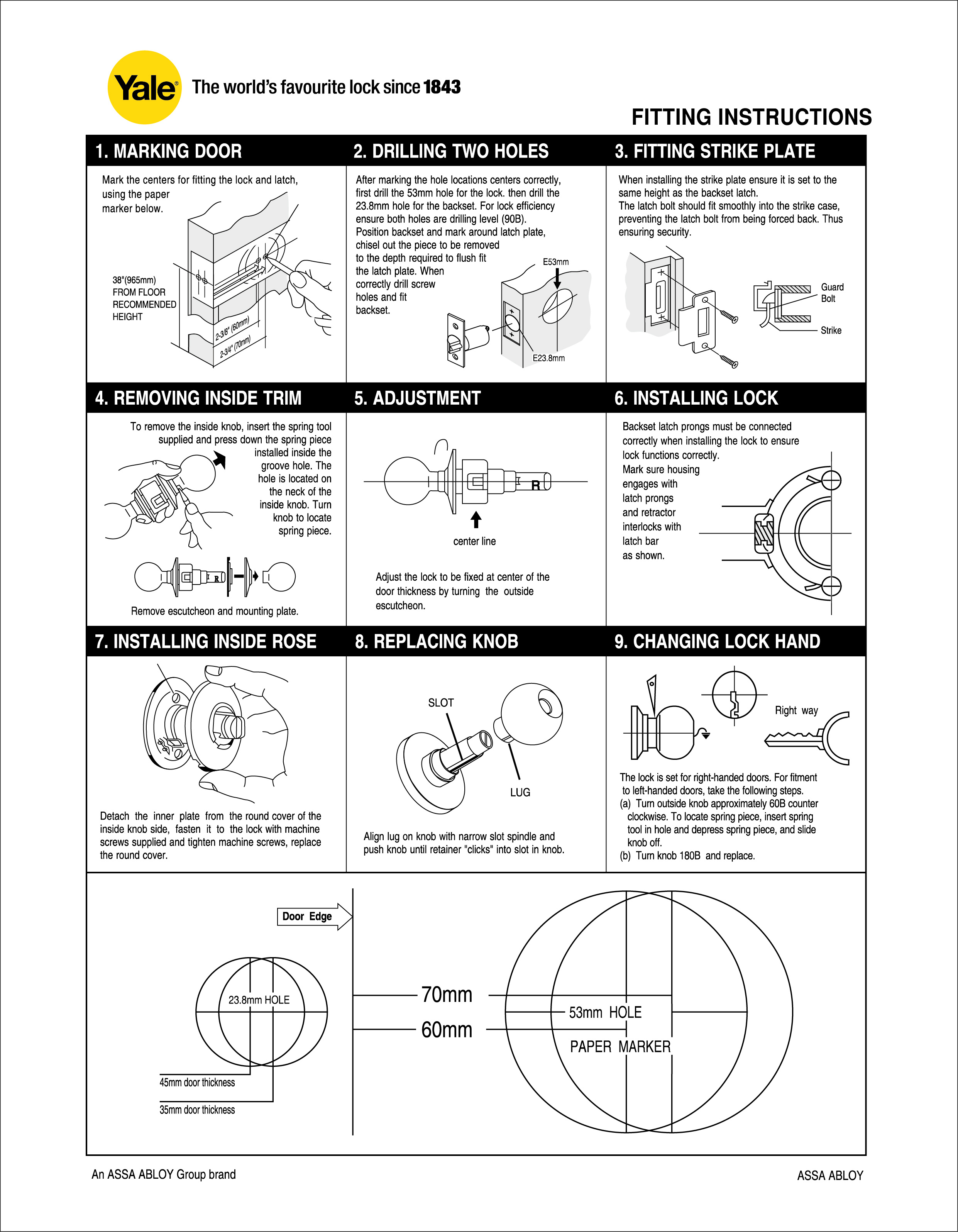 Yale® The world's favourite lock since 1843

FITTING INSTRUCTIONS

1. MARKING DOOR

Mark the centers for fitting the lock and latch, using the paper marker below.

38"(965mm) FROM FLOOR RECOMMENDED HEIGHT

2-3/8" (60mm)

2-3/4" (70mm)

2. DRILLING TWO HOLES

After marking the hole locations centers correctly, first drill the 53mm hole for the lock. then drill the 23.8mm hole for the backset. For lock efficiency ensure both holes are drilling level (90B). Position backset and mark around latch plate, chisel out the piece to be removed to the depth required to flush fit the latch plate. When correctly drill screw holes and fit backset.

E53mm

E23.8mm

3. FITTING STRIKE PLATE

When installing the strike plate ensure it is set to the same height as the backset latch. The latch bolt should fit smoothly into the strike case, preventing the latch bolt from being forced back. Thus ensuring security.

Guard Bolt

Strike

4. REMOVING INSIDE TRIM

To remove the inside knob, insert the spring tool supplied and press down the spring piece installed inside the groove hole. The hole is located on the neck of the inside knob. Turn knob to locate spring piece.

R

Remove escutcheon and mounting plate.

5. ADJUSTMENT

R

center line

Adjust the lock to be fixed at center of the door thickness by turning the outside escutcheon.

6. INSTALLING LOCK

Backset latch prongs must be connected correctly when installing the lock to ensure lock functions correctly. Mark sure housing engages with latch prongs and retractor interlocks with latch bar as shown.

7. INSTALLING INSIDE ROSE

Detach the inner plate from the round cover of the inside knob side, fasten it to the lock with machine screws supplied and tighten machine screws, replace the round cover.

8. REPLACING KNOB

SLOT

LUG

Align lug on knob with narrow slot spindle and push knob until retainer "clicks" into slot in knob.

9. CHANGING LOCK HAND

Right way

The lock is set for right-handed doors. For fitment to left-handed doors, take the following steps.
(a) Turn outside knob approximately 60B counter clockwise. To locate spring piece, insert spring tool in hole and depress spring piece, and slide knob off.
(b) Turn knob 180B and replace.

Door Edge

23.8mm HOLE

45mm door thickness

35mm door thickness

70mm

60mm

53mm HOLE

PAPER MARKER

An ASSA ABLOY Group brand

ASSA ABLOY